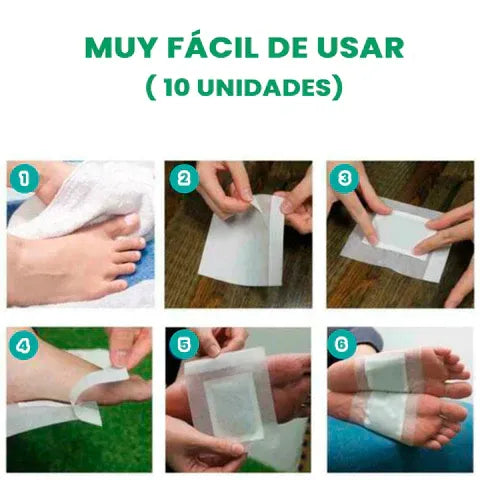 MUY FÁCIL DE USAR
( 10 UNIDADES)

1
2
3
4
5
6